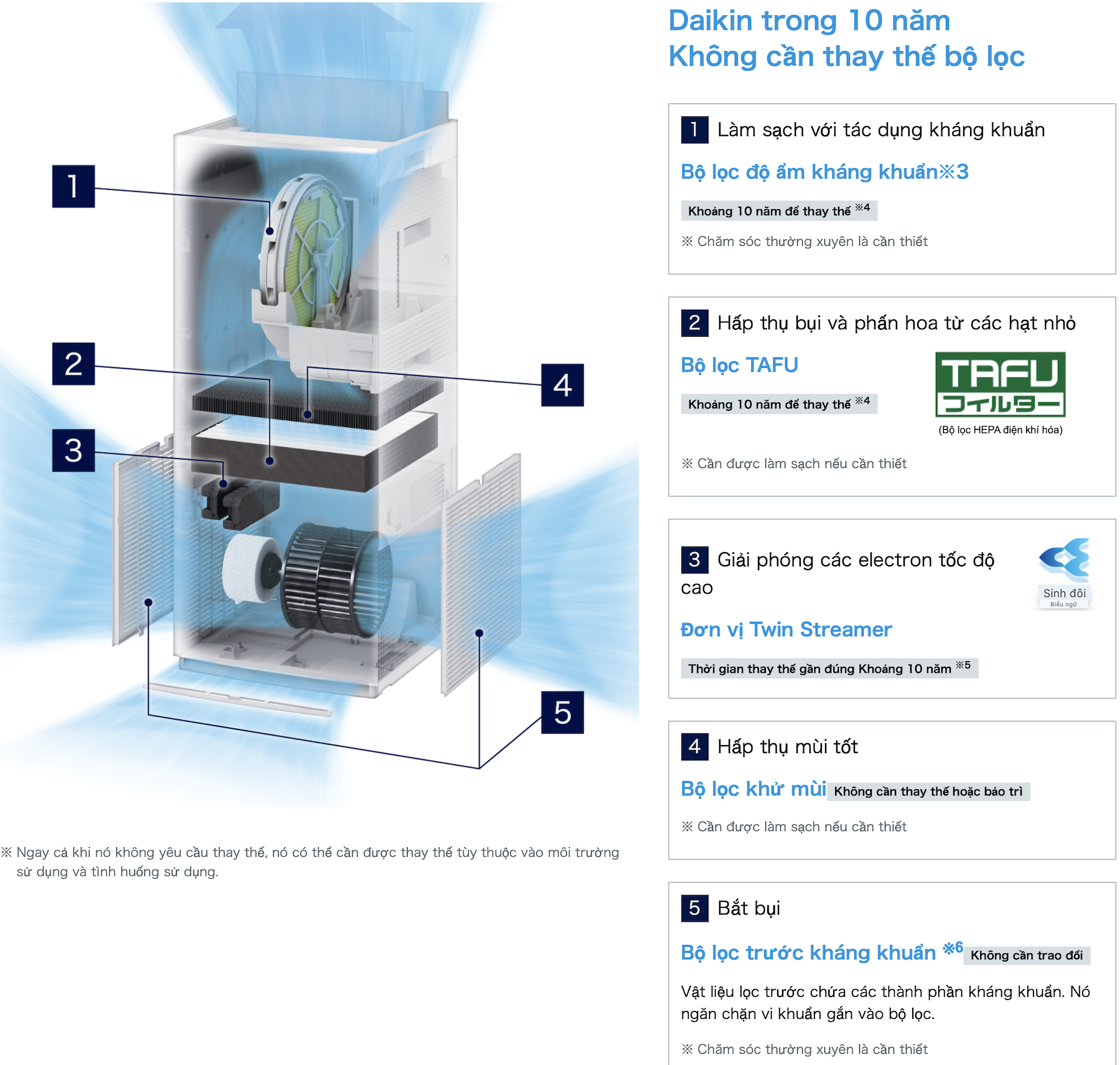 1

2

3

4

5

※ Ngay cả khi nó không yêu cầu thay thế, nó có thể cần được thay thế tùy thuộc vào môi trường sử dụng và tình huống sử dụng.

Daikin trong 10 năm
Không cần thay thế bộ lọc

1 Làm sạch với tác dụng kháng khuẩn

Bộ lọc độ ẩm kháng khuẩn※3

Khoảng 10 năm để thay thế ※4

※ Chăm sóc thường xuyên là cần thiết

2 Hấp thụ bụi và phấn hoa từ các hạt nhỏ

Bộ lọc TAFU

Khoảng 10 năm để thay thế ※4

TAFU フィルター

(Bộ lọc HEPA điện khí hóa)

※ Cần được làm sạch nếu cần thiết

3 Giải phóng các electron tốc độ cao

Sinh đôi
Biểu ngữ

Đơn vị Twin Streamer

Thời gian thay thế gần đúng Khoảng 10 năm ※5

4 Hấp thụ mùi tốt

Bộ lọc khử mùi Không cần thay thế hoặc bảo trì

※ Cần được làm sạch nếu cần thiết

5 Bắt bụi

Bộ lọc trước kháng khuẩn ※6 Không cần trao đổi

Vật liệu lọc trước chứa các thành phần kháng khuẩn. Nó ngăn chặn vi khuẩn gắn vào bộ lọc.

※ Chăm sóc thường xuyên là cần thiết