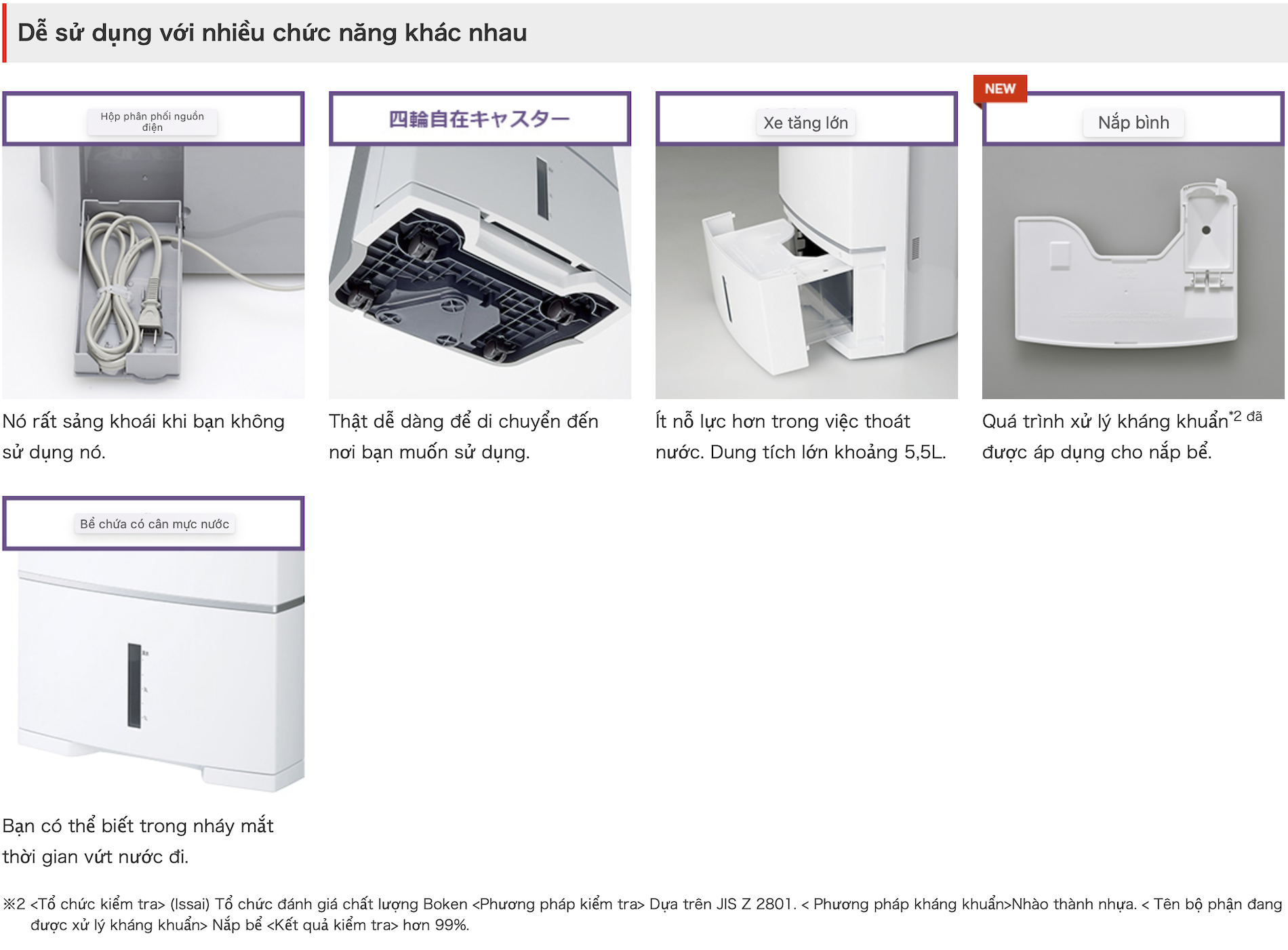 Dễ sử dụng với nhiều chức năng khác nhau

Hộp phân phối nguồn điện

Nó rất sảng khoái khi bạn không sử dụng nó.

四輪自在キャスター

Thật dễ dàng để di chuyển đến nơi bạn muốn sử dụng.

Xe tăng lớn

Ít nỗ lực hơn trong việc thoát nước. Dung tích lớn khoảng 5,5L.

NEW

Nắp bình

Quá trình xử lý kháng khuẩn$^{*2}$ đã được áp dụng cho nắp bể.

Bể chứa có cân mực nước

Bạn có thể biết trong nháy mắt thời gian vứt nước đi.

※2 <Tổ chức kiểm tra> (Issai) Tổ chức đánh giá chất lượng Boken <Phương pháp kiểm tra> Dựa trên JIS Z 2801. < Phương pháp kháng khuẩn>Nhào thành nhựa. < Tên bộ phận đang được xử lý kháng khuẩn> Nắp bể <Kết quả kiểm tra> hơn 99%.